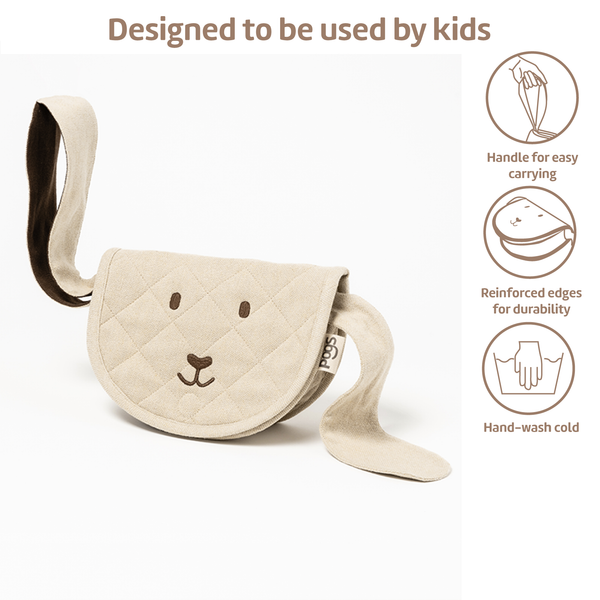 Designed to be used by kids

pogs

Handle for easy carrying

Reinforced edges for durability

Hand-wash cold