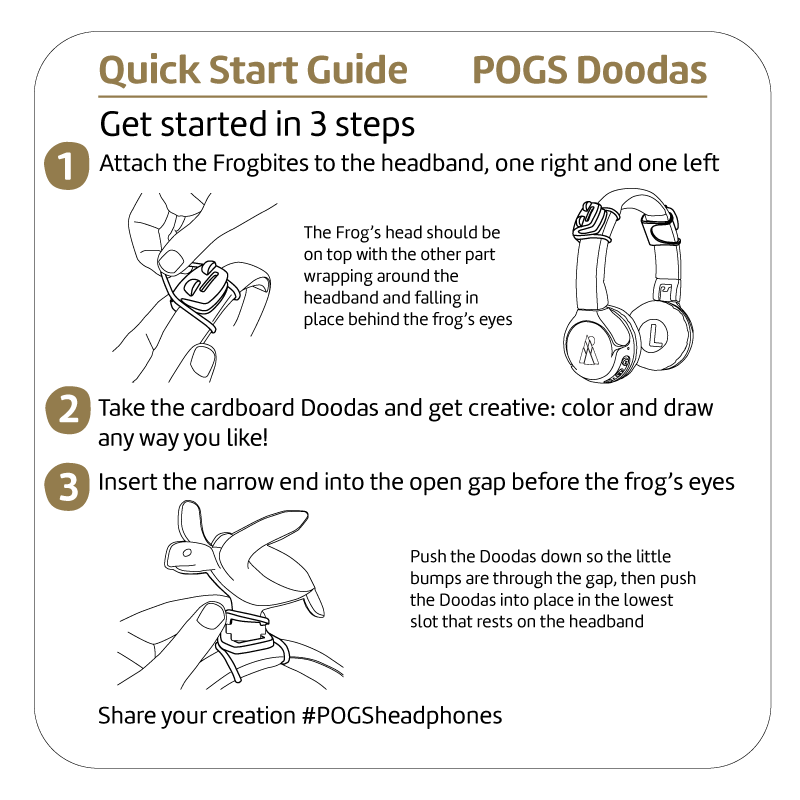 Quick Start Guide POGS Doodas

Get started in 3 steps

1 Attach the Frogbites to the headband, one right and one left

The Frog's head should be on top with the other part wrapping around the headband and falling in place behind the frog's eyes

L

2 Take the cardboard Doodas and get creative: color and draw any way you like!

3 Insert the narrow end into the open gap before the frog's eyes

Push the Doodas down so the little bumps are through the gap, then push the Doodas into place in the lowest slot that rests on the headband

Share your creation #POGSheadphones